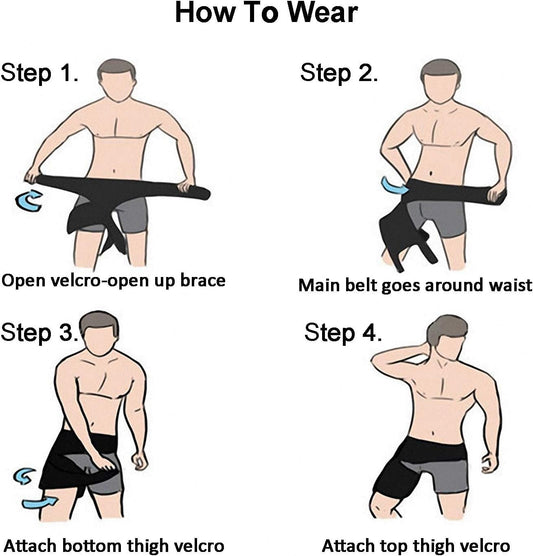 How To Wear

Step 1.

Open velcro-open up brace

Step 2.

Main belt goes around waist

Step 3.

Attach bottom thigh velcro

Step 4.

Attach top thigh velcro